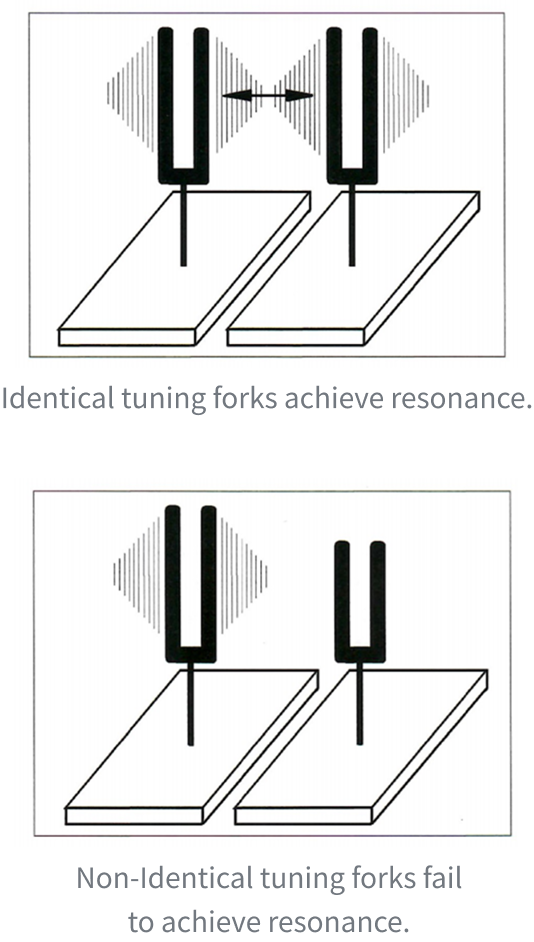 Identical tuning forks achieve resonance.

Non-Identical tuning forks fail to achieve resonance.